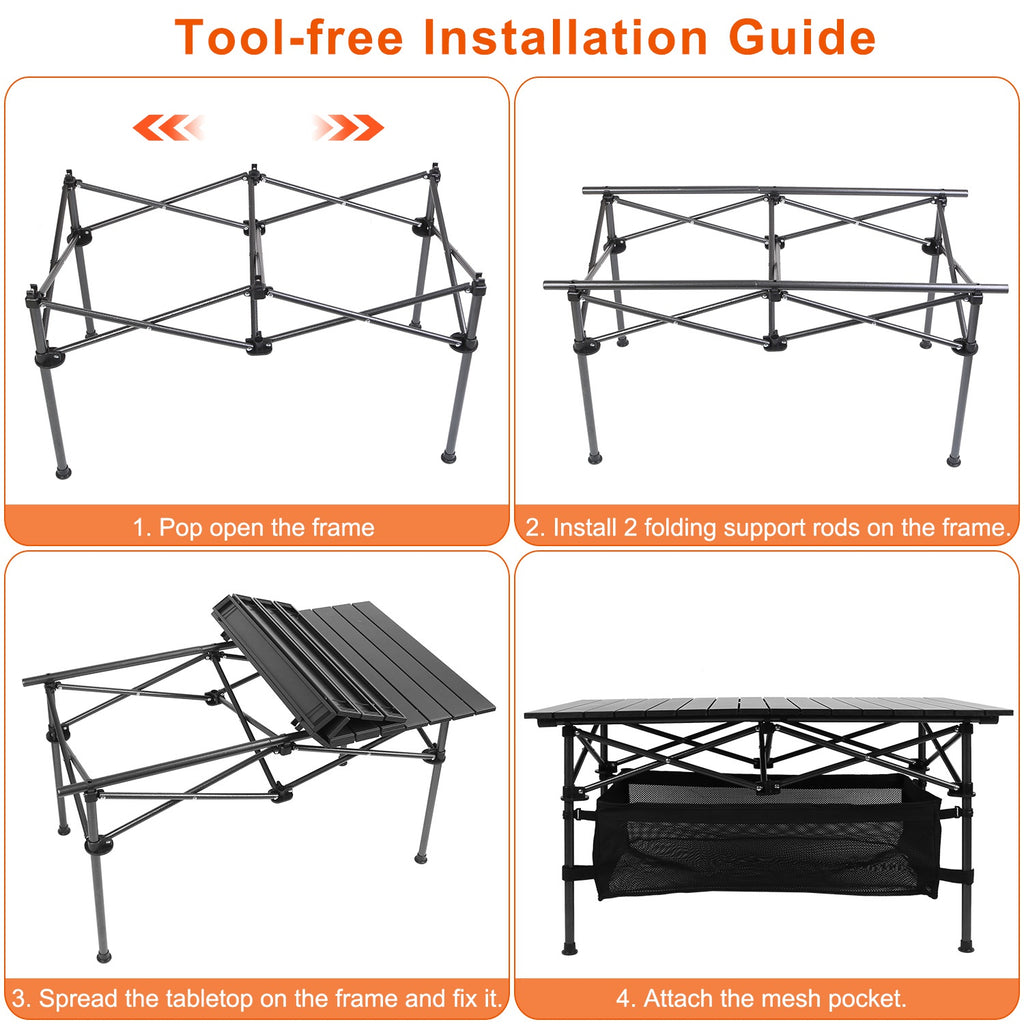 Tool-free Installation Guide

1. Pop open the frame

2. Install 2 folding support rods on the frame.

3. Spread the tabletop on the frame and fix it.

4. Attach the mesh pocket.