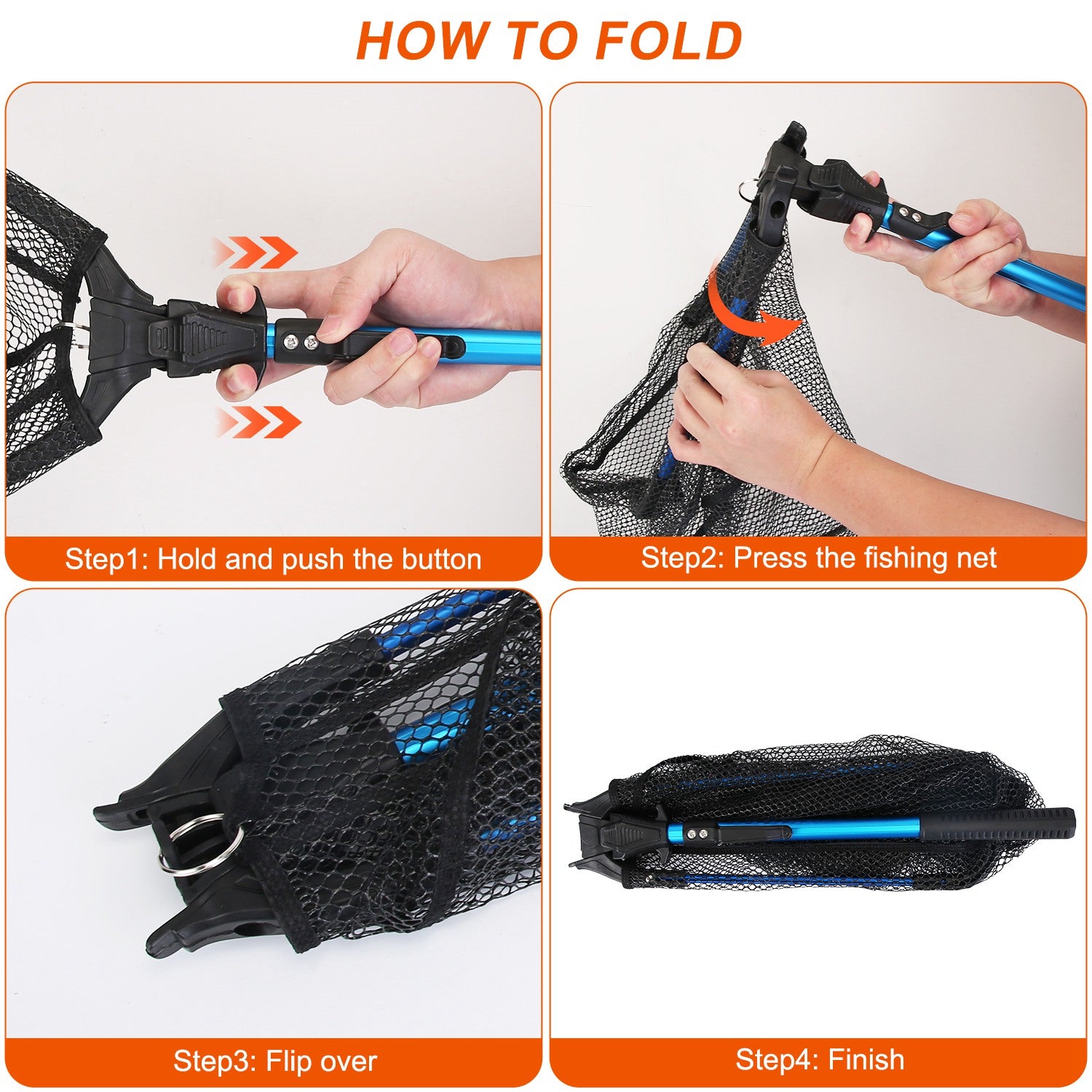 HOW TO FOLD

Step1: Hold and push the button

Step2: Press the fishing net

Step3: Flip over

Step4: Finish