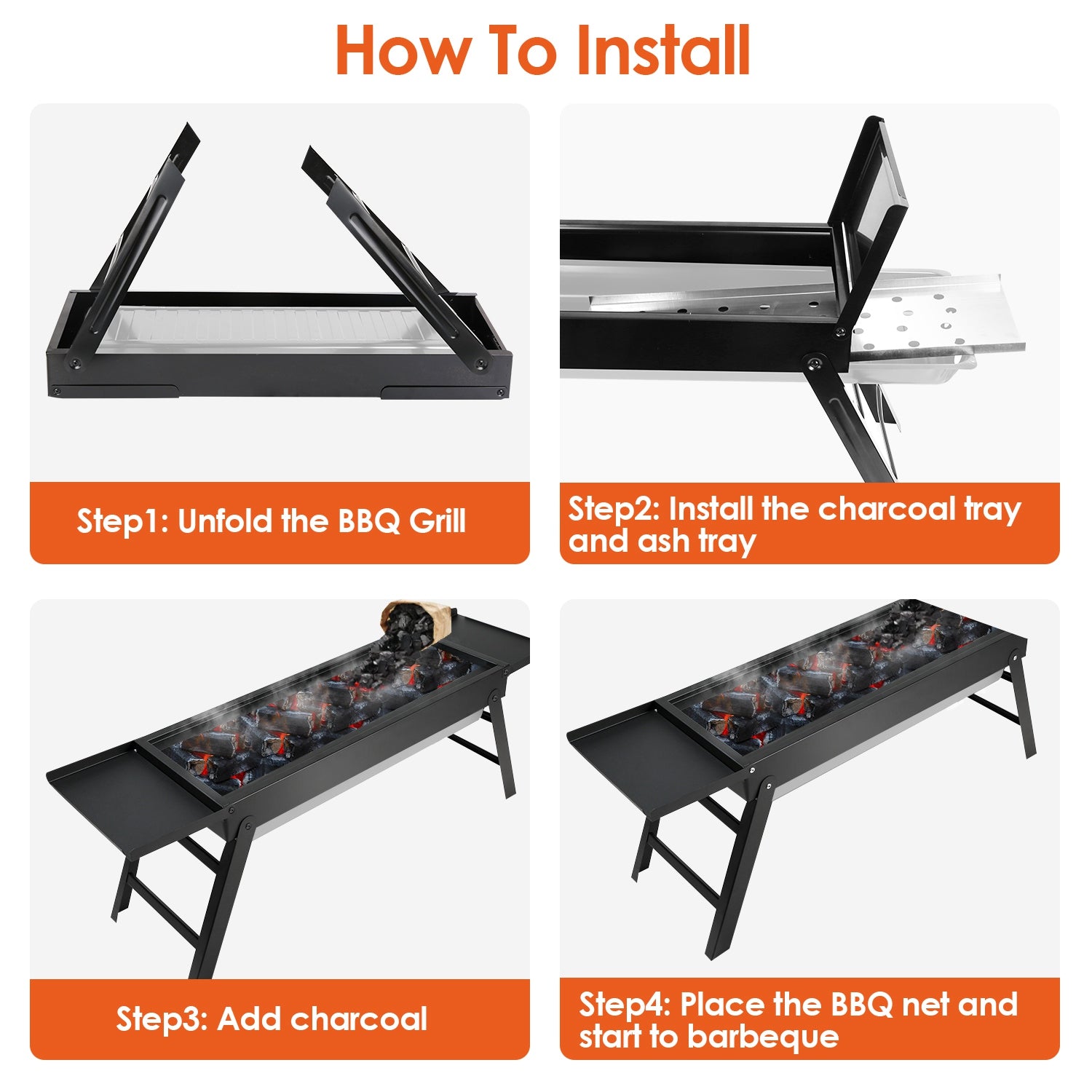 How To Install

Step1: Unfold the BBQ Grill

Step2: Install the charcoal tray and ash tray

Step3: Add charcoal

Step4: Place the BBQ net and start to barbeque